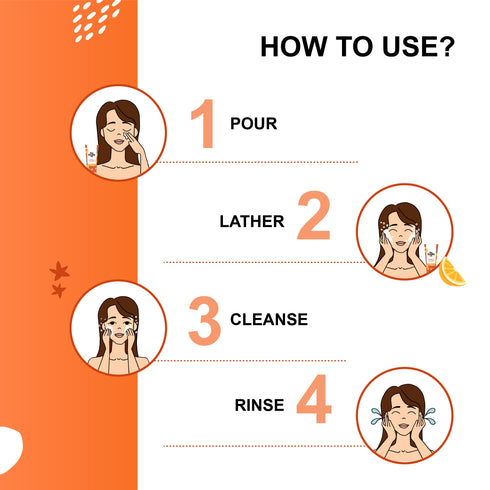 HOW TO USE?

1 POUR

LATHER 2

3 CLEANSE

RINSE 4